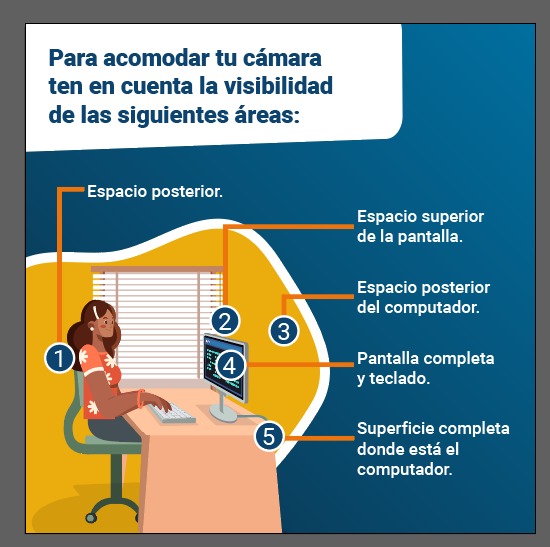 Para acomodar tu cámara ten en cuenta la visibilidad de las siguientes áreas:

1 Espacio posterior.

2 Espacio superior de la pantalla.

3 Espacio posterior del computador.

4 Pantalla completa y teclado.

5 Superficie completa donde está el computador.